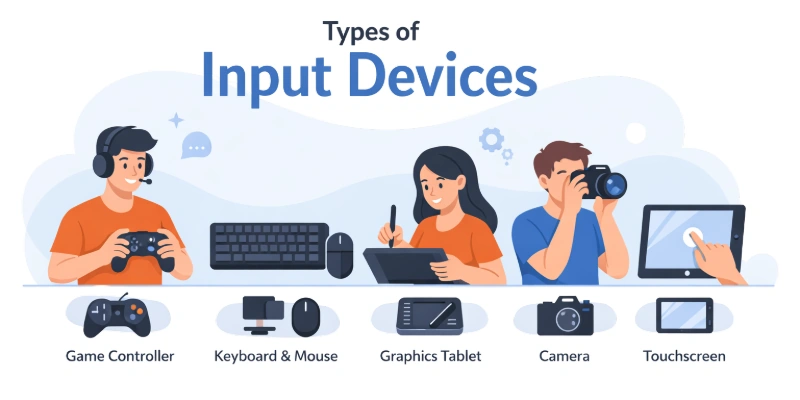 Types of
Input Devices

Game Controller
Keyboard & Mouse
Graphics Tablet
Camera
Touchscreen